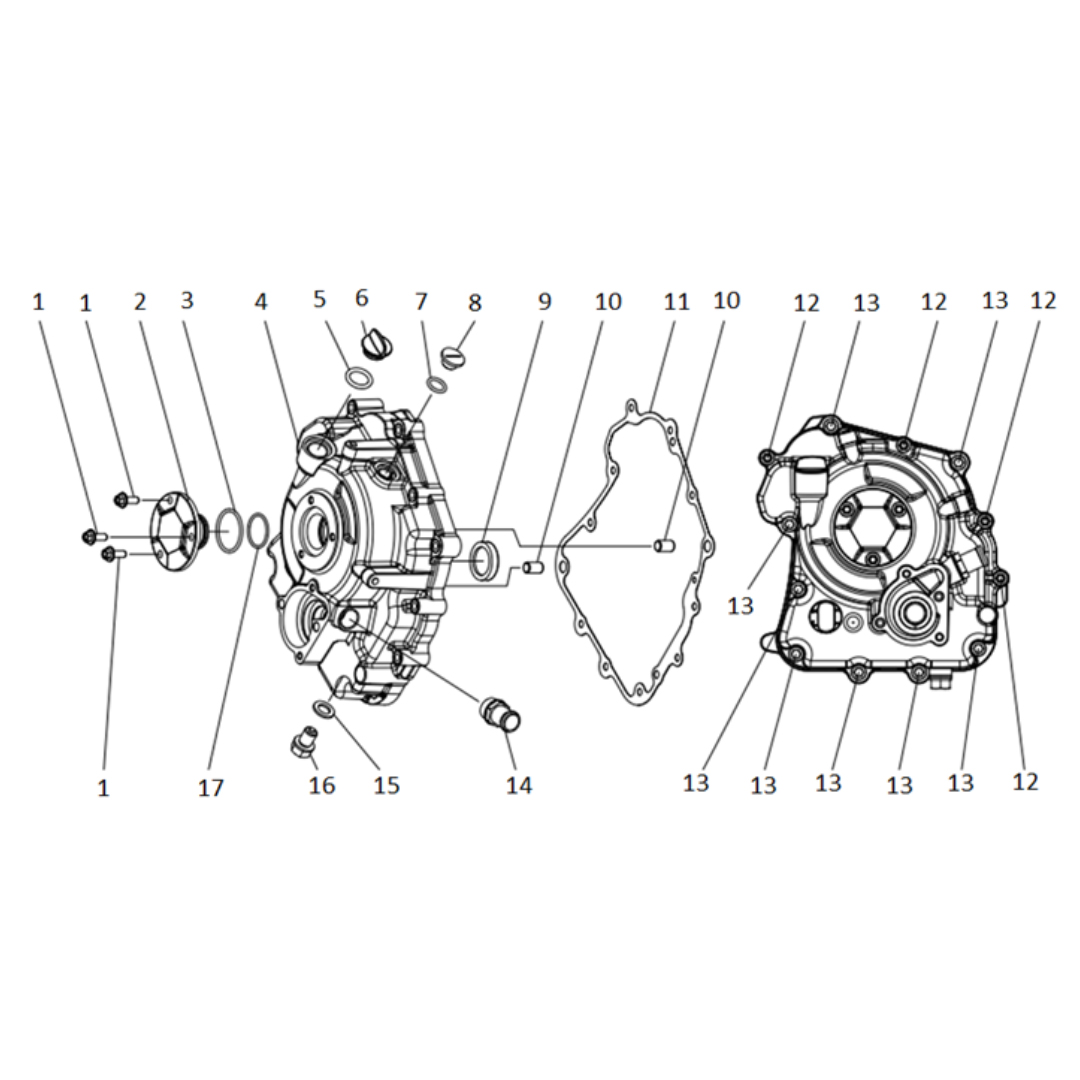 1 1 2 3 4 5 6 7 8 9 10 11 10 12 13 12 13 12

13

1 17 16 15 14 13 13 13 13 13 12