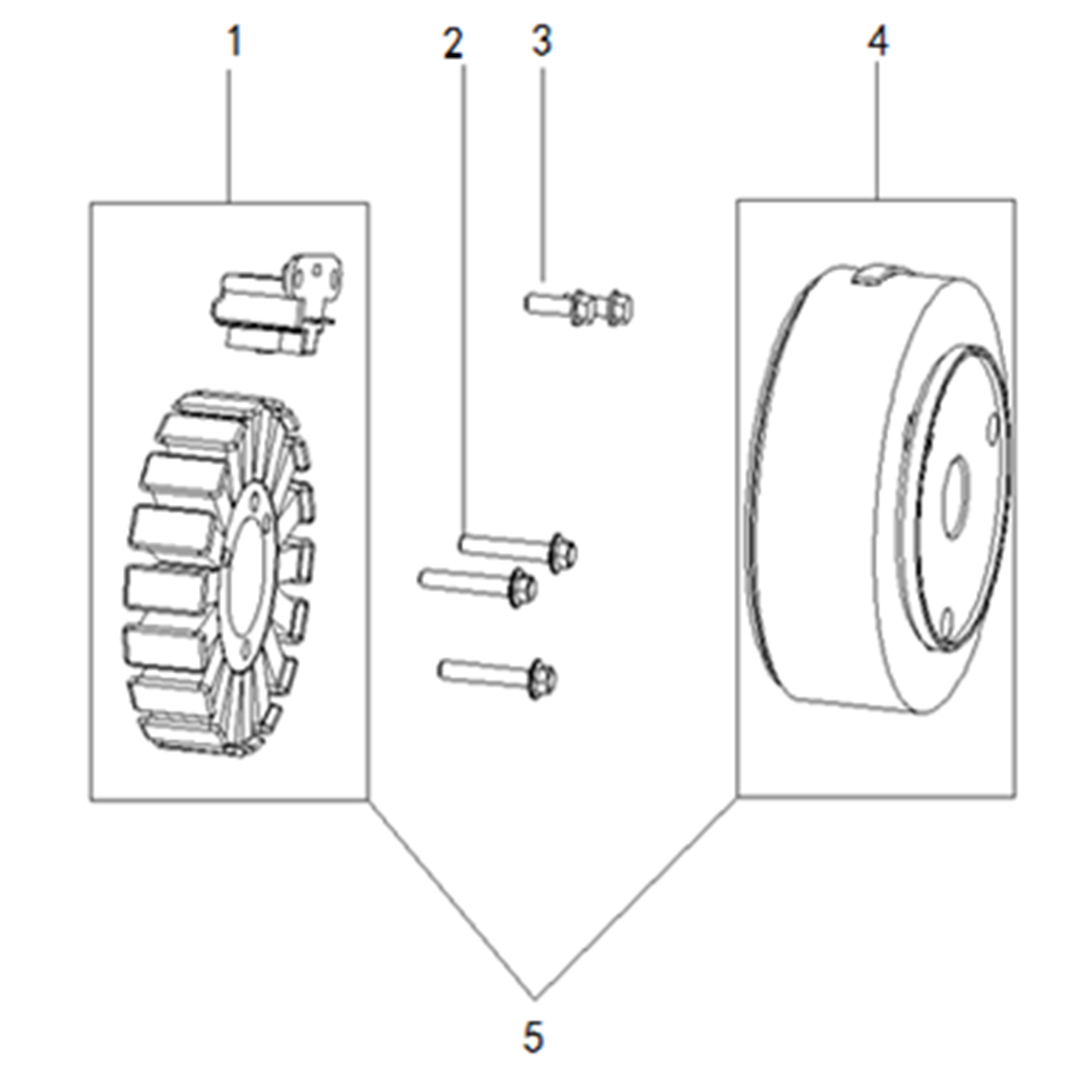 1
2
3
4
5