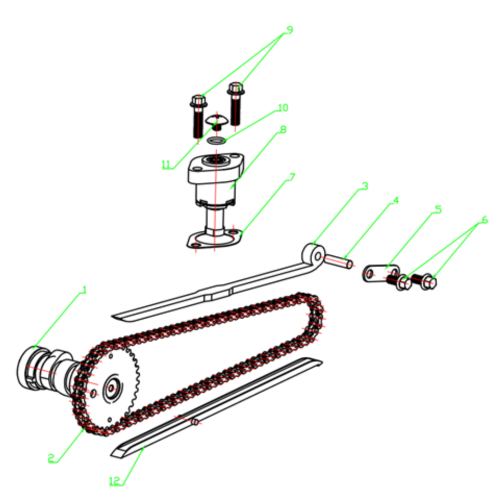 9
10
8
11
7
3
4
5
6
1
2
12