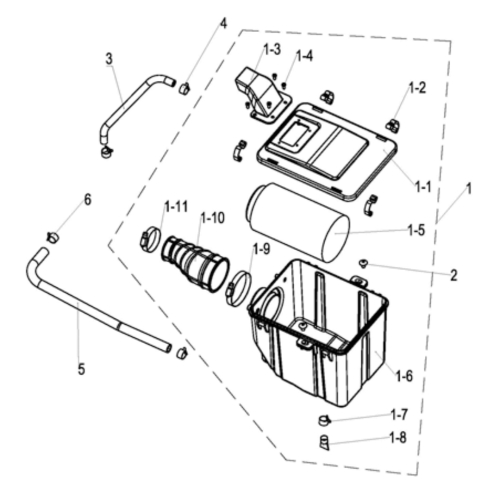 4
3
1-3
1-4
1-2
1-1
1
6
1-11
1-10
1-5
1-9
2
5
1-6
1-7
1-8